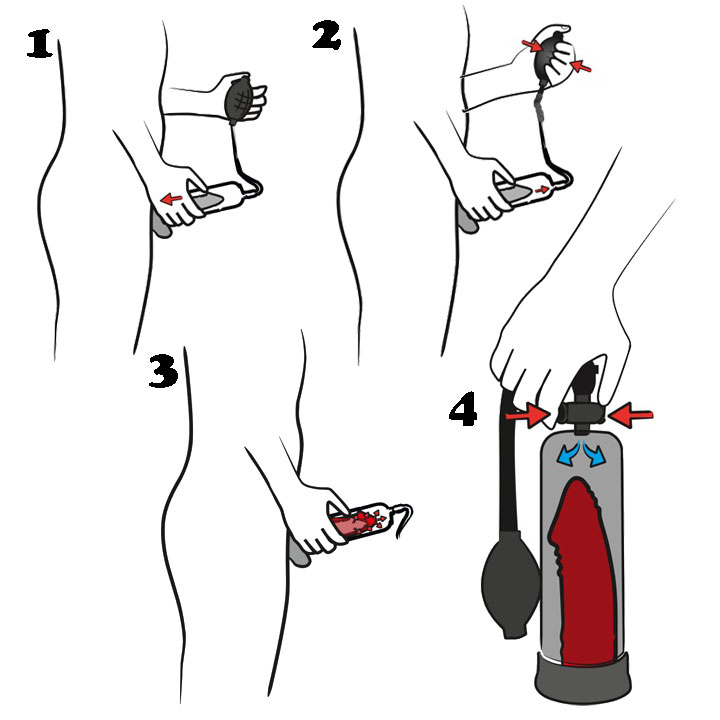 1

2

3

4