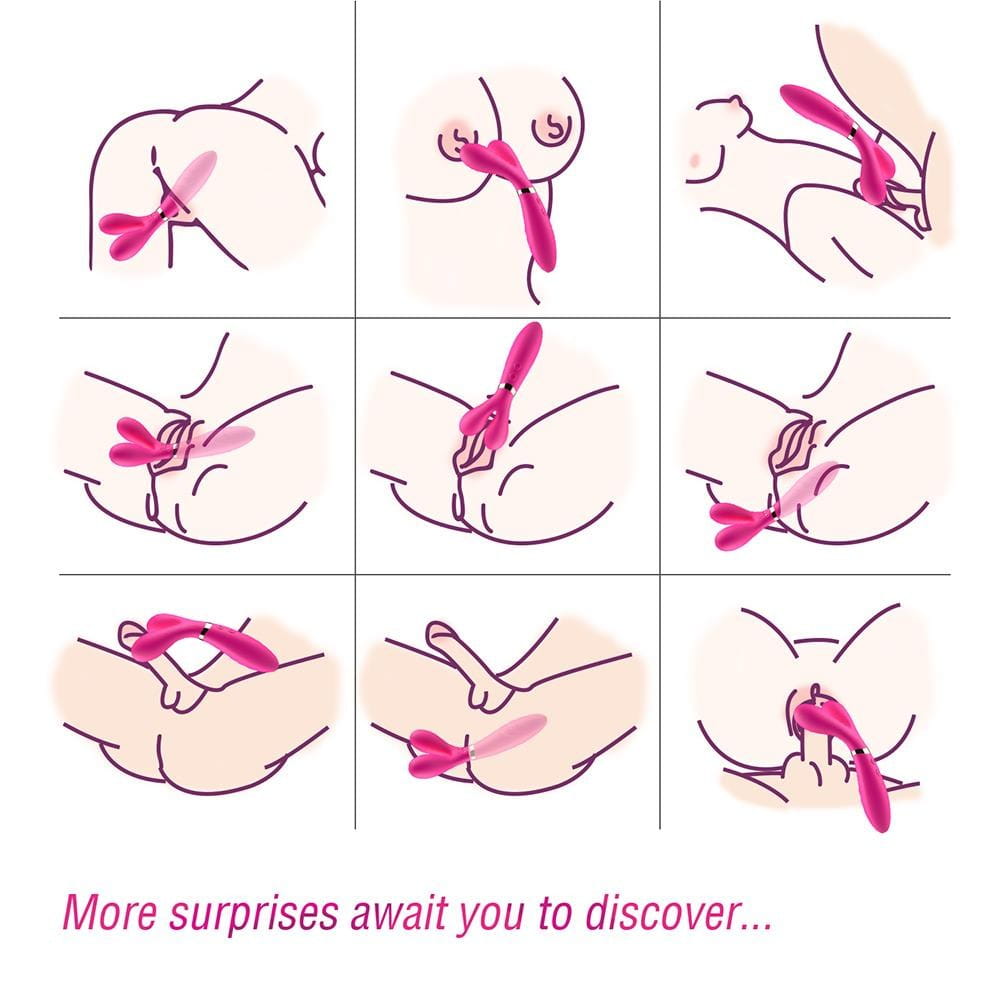 More surprises await you to discover...